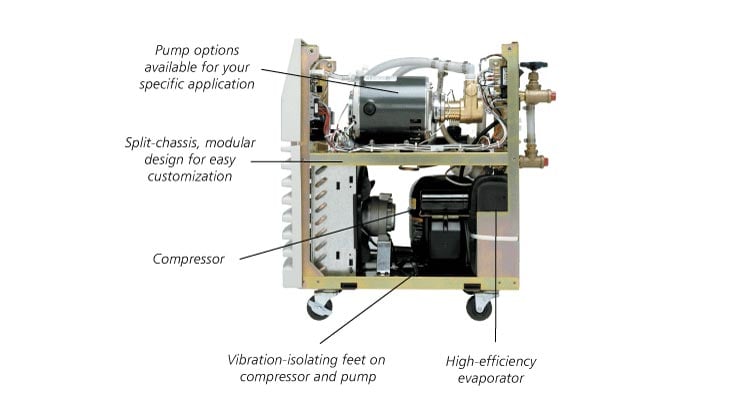 Pump options available for your specific application

Split-chassis, modular design for easy customization

Compressor

Vibration-isolating feet on compressor and pump

High-efficiency evaporator